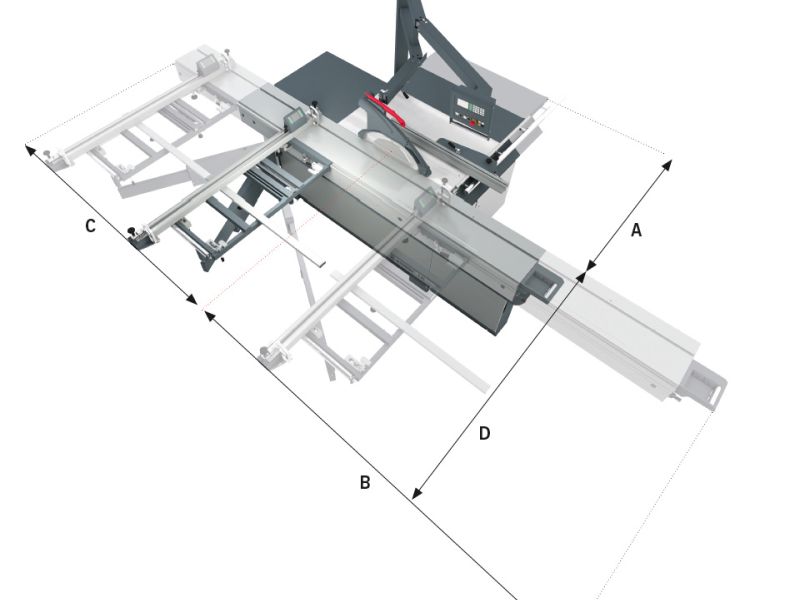 C
A
D
B